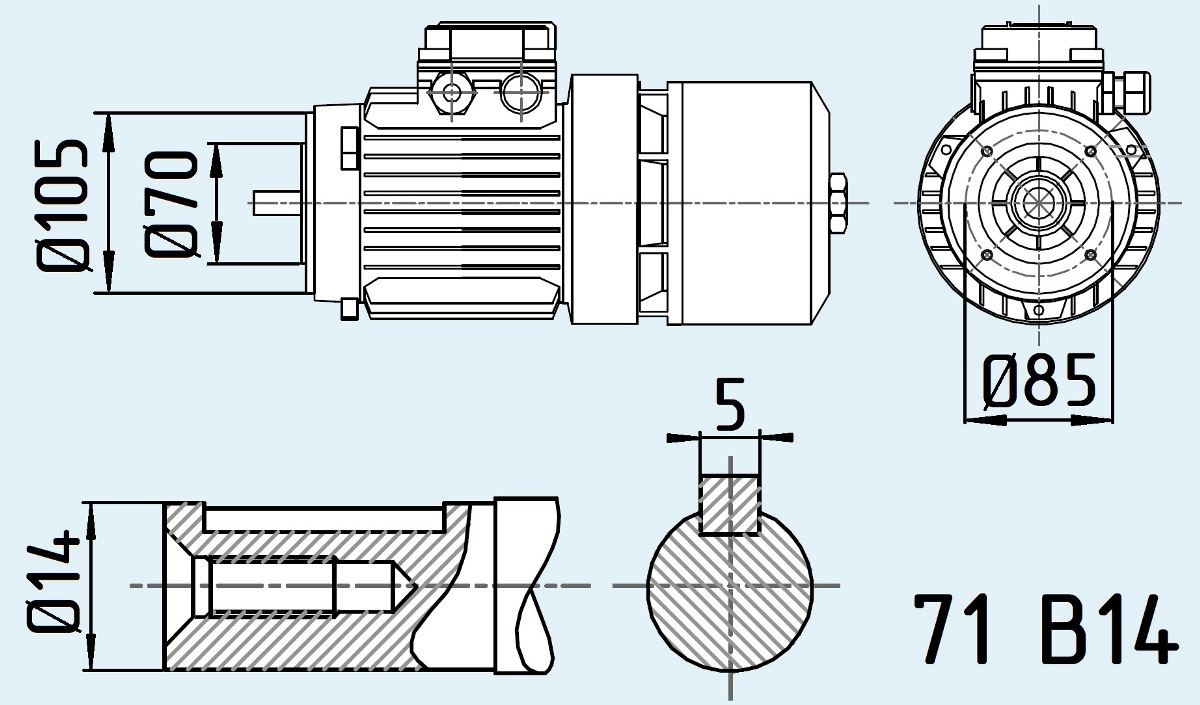 Ø105
Ø70
Ø85
5
Ø14
71 B14